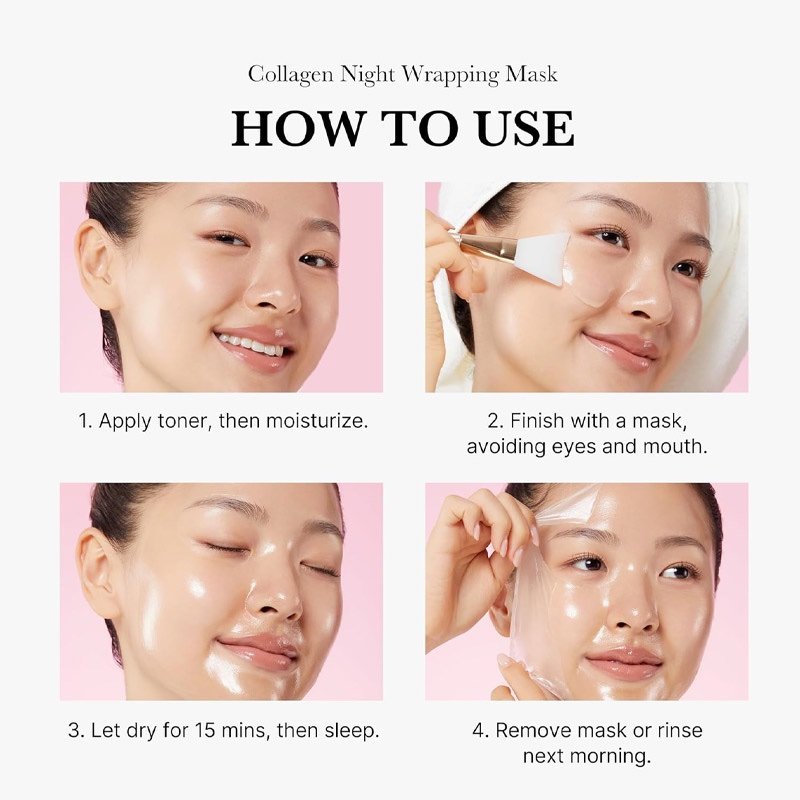 Collagen Night Wrapping Mask

HOW TO USE

1. Apply toner, then moisturize.

2. Finish with a mask, avoiding eyes and mouth.

3. Let dry for 15 mins, then sleep.

4. Remove mask or rinse next morning.